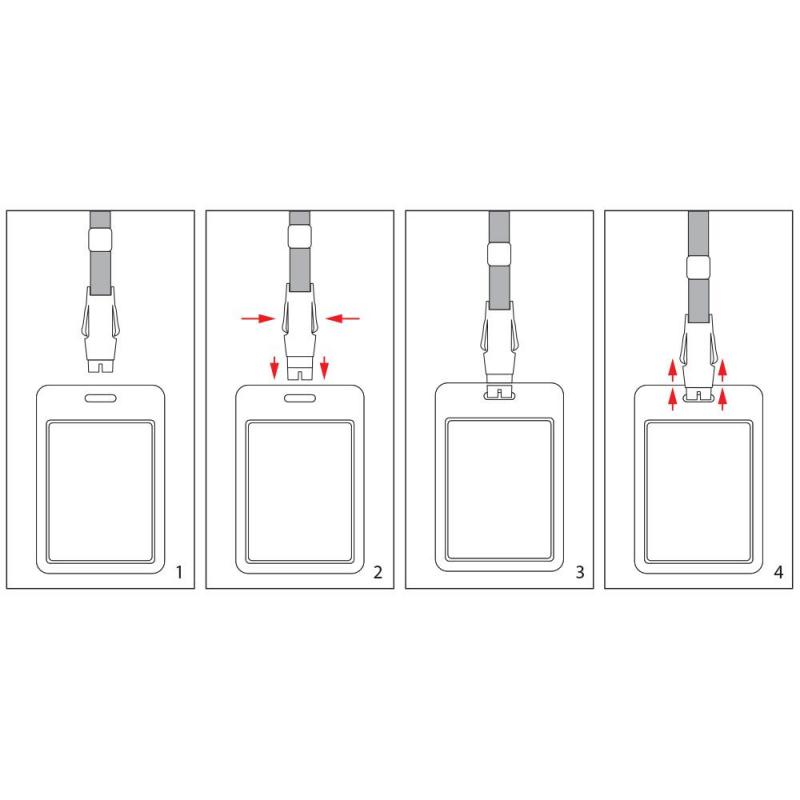 1

2

3

4