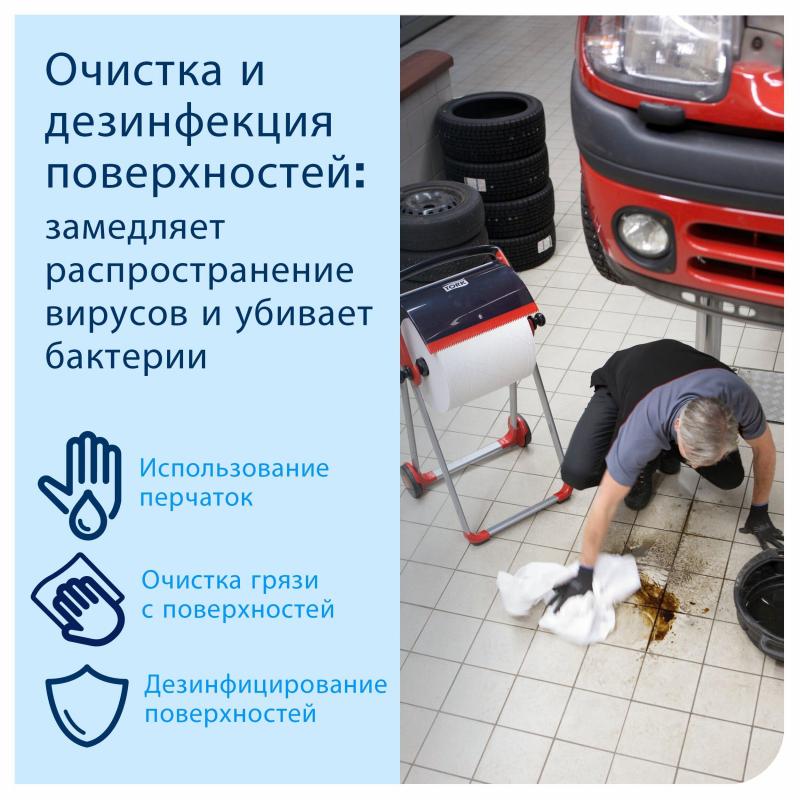 Очистка и дезинфекция поверхностей:

замедляет распространение вирусов и убивает бактерии

Использование перчаток

Очистка грязи с поверхностей

Дезинфицирование поверхностей

TORK