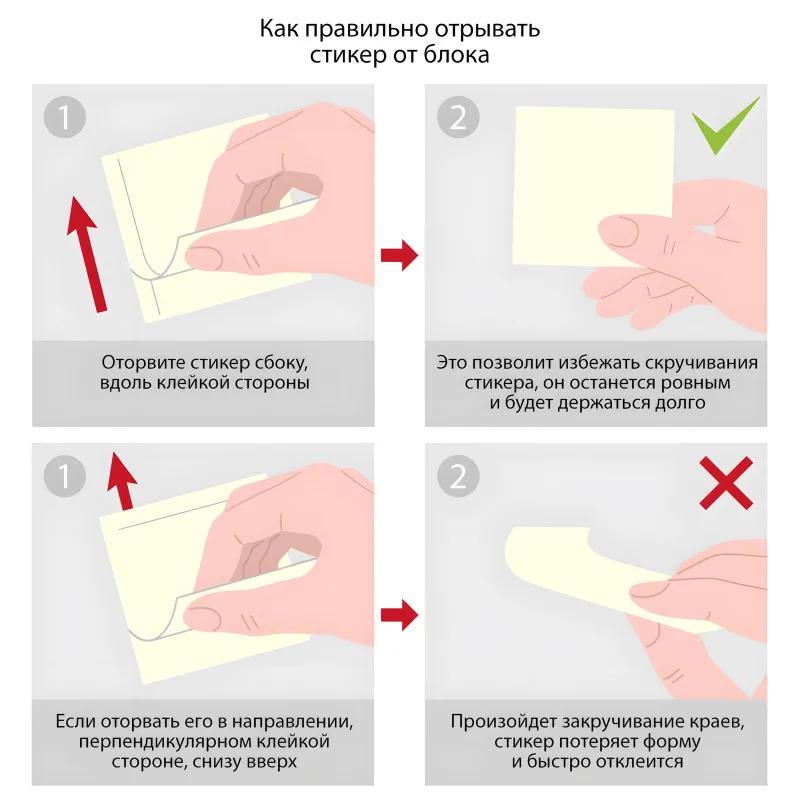 Как правильно отрывать стикер от блока

1

Оторвите стикер сбоку, вдоль клейкой стороны

2

Это позволит избежать скручивания стикера, он останется ровным и будет держаться долго

1

Если оторвать его в направлении, перпендикулярном клейкой стороне, снизу вверх

2

Произойдет закручивание краев, стикер потеряет форму и быстро отклеится