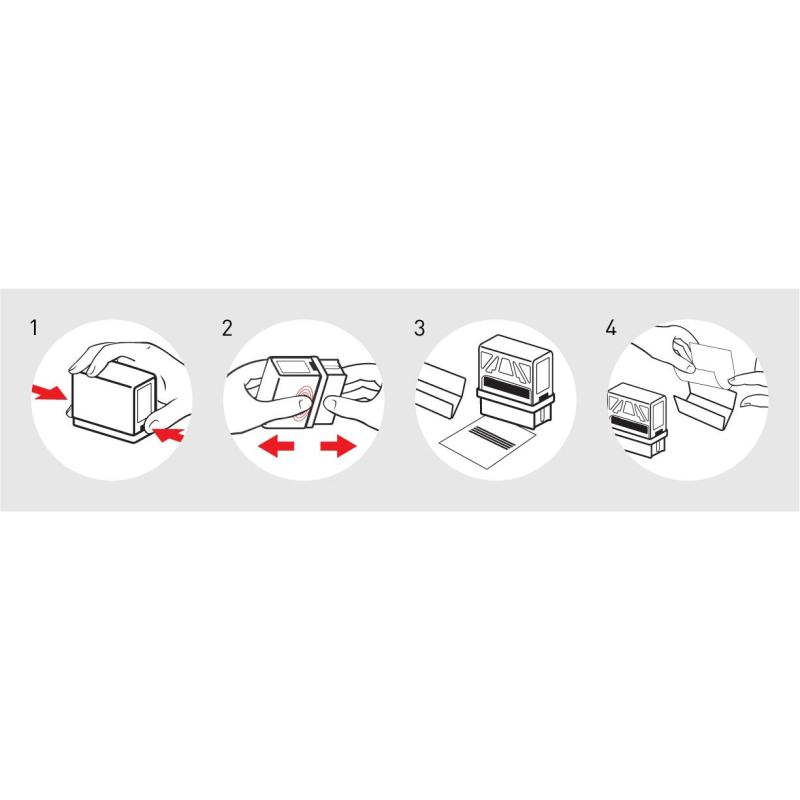 1

2

3

4