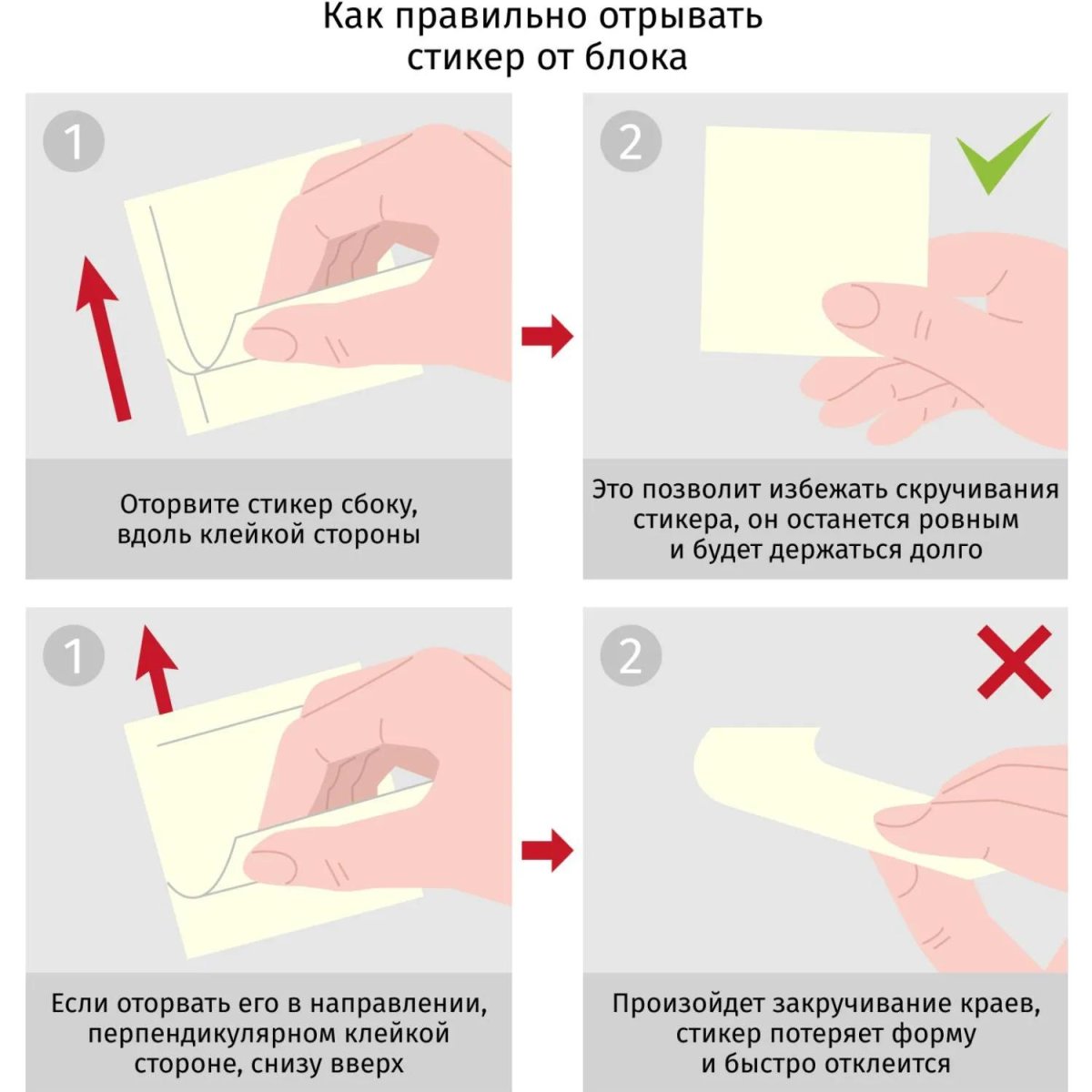 Как правильно отрывать стикер от блока

1

Оторвите стикер сбоку, вдоль клейкой стороны

2

Это позволит избежать скручивания стикера, он останется ровным и будет держаться долго

1

Если оторвать его в направлении, перпендикулярном клейкой стороне, снизу вверх

2

Произойдет закручивание краев, стикер потеряет форму и быстро отклеится