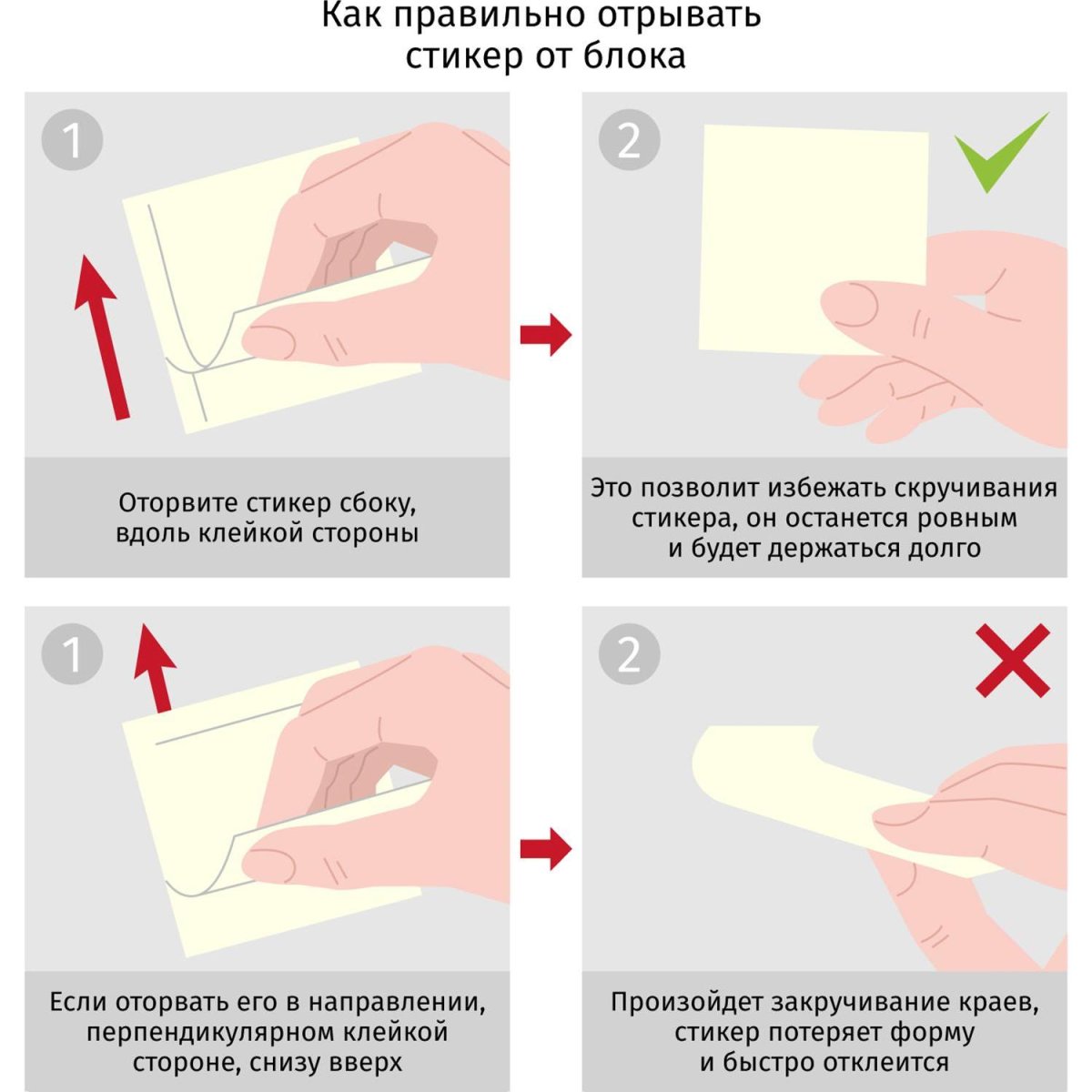 Как правильно отрывать стикер от блока

1

Оторвите стикер сбоку, вдоль клейкой стороны

2

Это позволит избежать скручивания стикера, он останется ровным и будет держаться долго

1

Если оторвать его в направлении, перпендикулярном клейкой стороне, снизу вверх

2

Произойдет закручивание краев, стикер потеряет форму и быстро отклеится