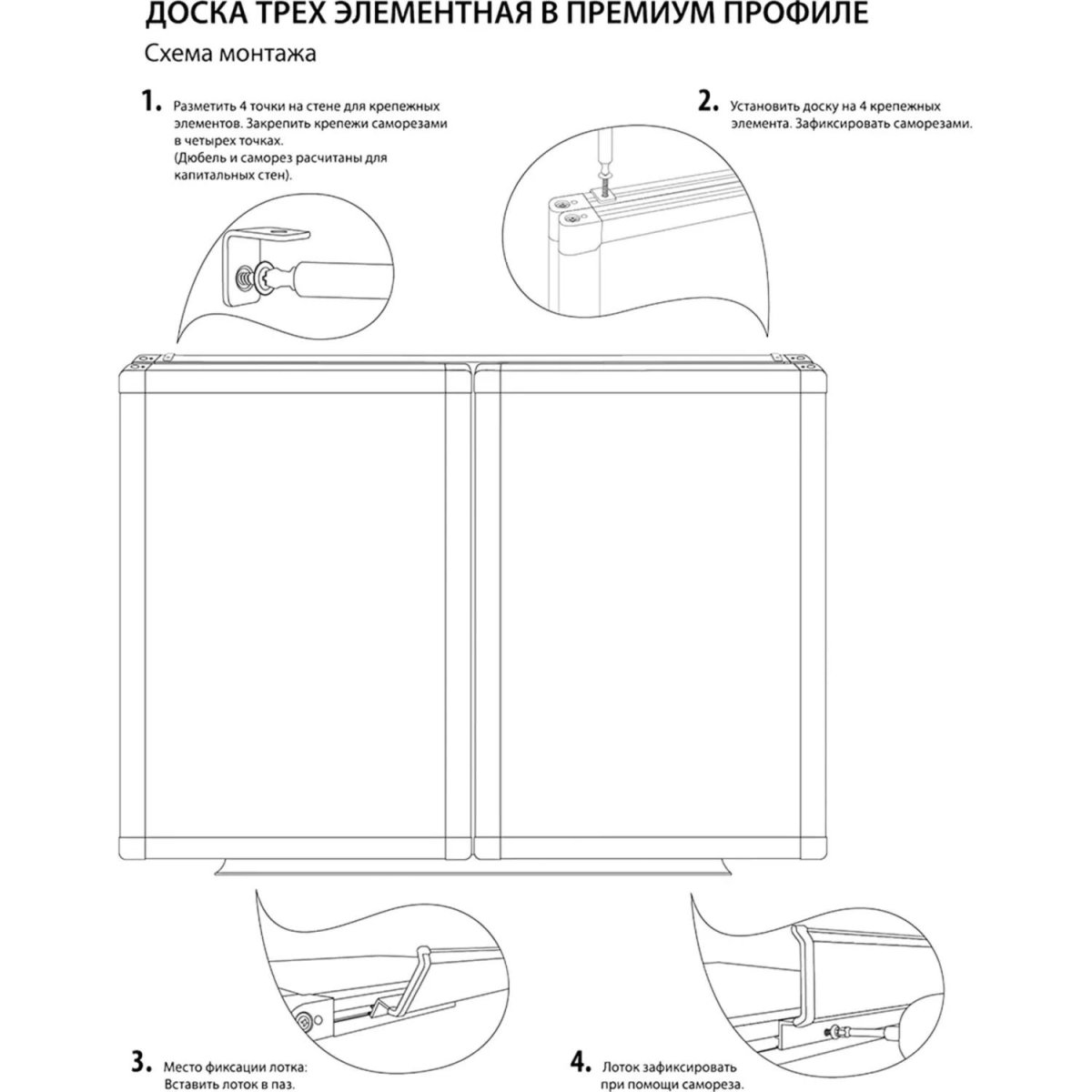 ДОСКА ТРЕХ ЭЛЕМЕНТНАЯ В ПРЕМИУМ ПРОФИЛЕ

Схема монтажа

1. Разметить 4 точки на стене для крепежных элементов. Закрепить крепежи саморезами в четырех точках. (Дюбель и саморез расчитаны для капитальных стен).

2. Установить доску на 4 крепежных элемента. Зафиксировать саморезами.

3. Место фиксации лотка: Вставить лоток в паз.

4. Лоток зафиксировать при помощи самореза.