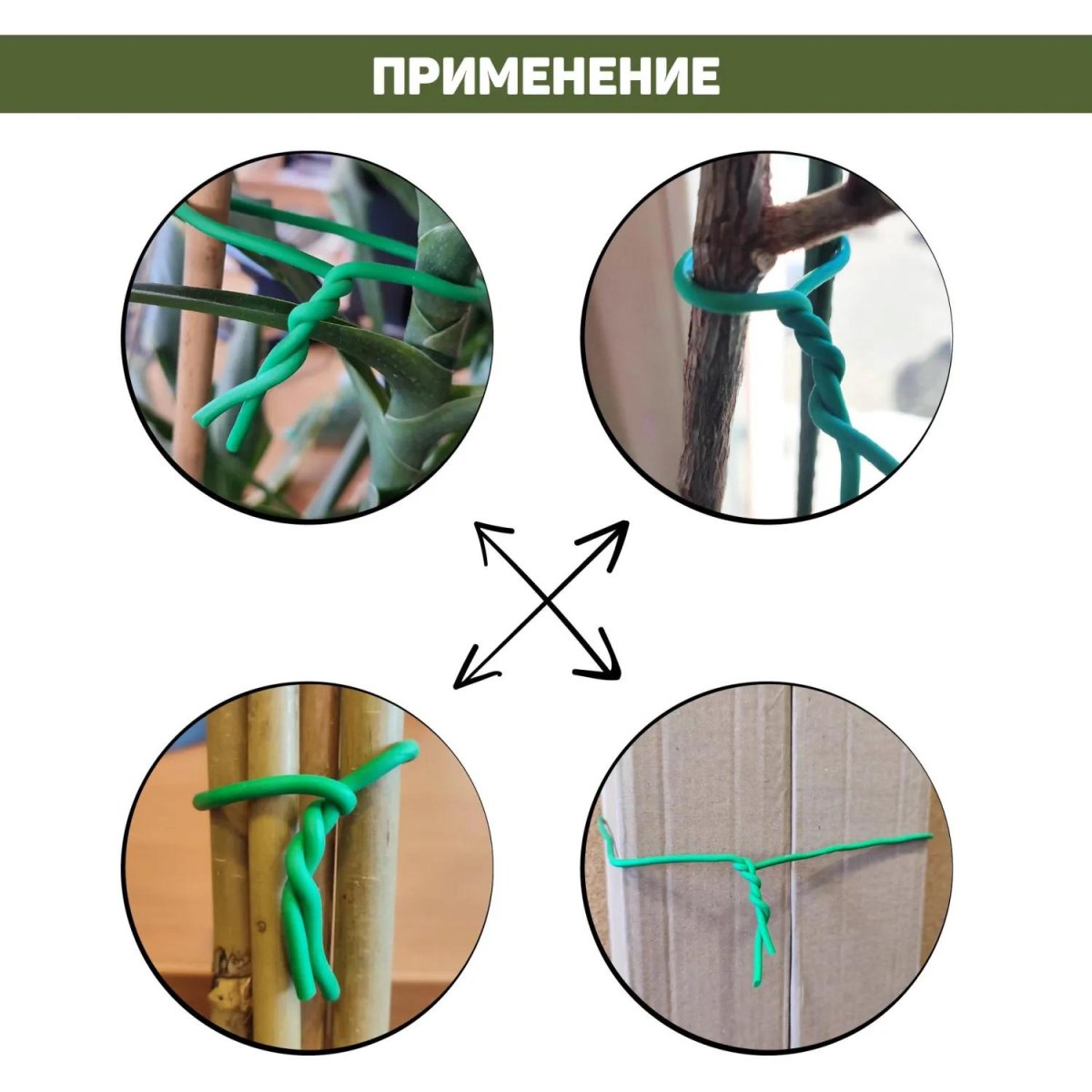 ПРИМЕНЕНИЕ